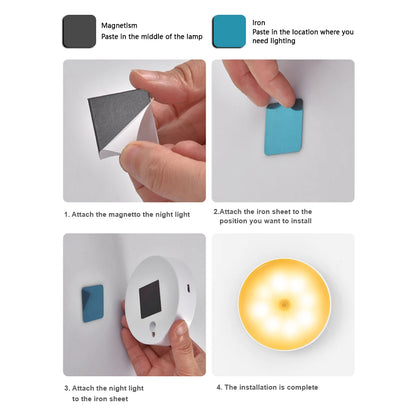 Magnetism
Paste in the middle of the lamp

Iron
Paste in the location where you need lighting

1. Attach the magnetto the night light

2.Attach the iron sheet to the position you want to install

3. Attach the night light to the iron sheet

4. The installation is complete