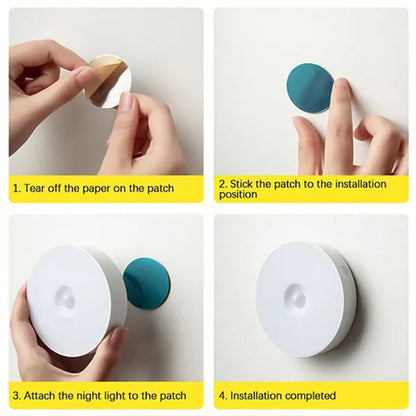 1. Tear off the paper on the patch

2. Stick the patch to the installation position

3. Attach the night light to the patch

4. Installation completed